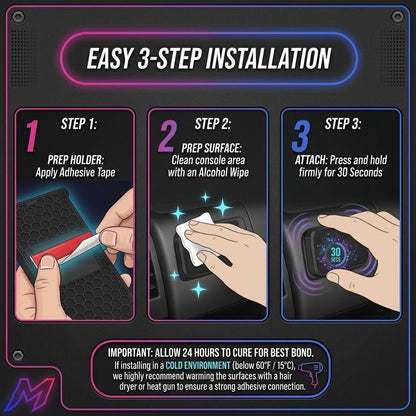 EASY 3-STEP INSTALLATION

1
STEP 1:
PREP HOLDER: Apply Adhesive Tape

2
STEP 2:
PREP SURFACE: Clean console area with an Alcohol Wipe

3
STEP 3:
ATTACH: Press and hold firmly for 30 Seconds

30 SECS

IMPORTANT: ALLOW 24 HOURS TO CURE FOR BEST BOND.
If installing in a COLD ENVIRONMENT (below 60°F / 15°C), we highly recommend warming the surfaces with a hair dryer or heat gun to ensure a strong adhesive connection.

M